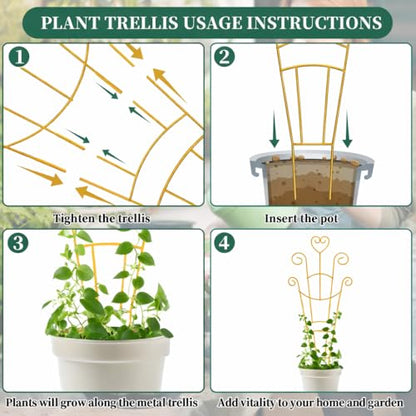 PLANT TRELLIS USAGE INSTRUCTIONS

1

Tighten the trellis

2

Insert the pot

3

Plants will grow along the metal trellis

4

Add vitality to your home and garden