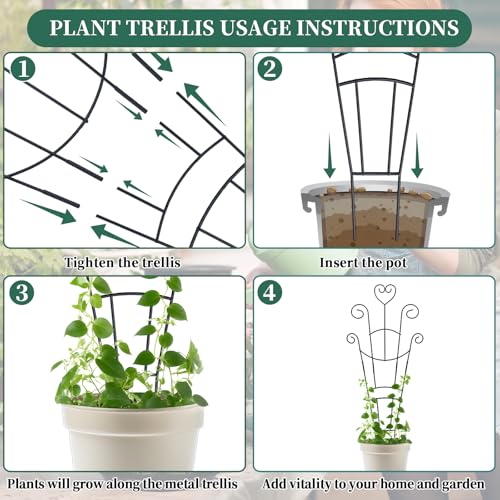 PLANT TRELLIS USAGE INSTRUCTIONS

1

Tighten the trellis

2

Insert the pot

3

Plants will grow along the metal trellis

4

Add vitality to your home and garden