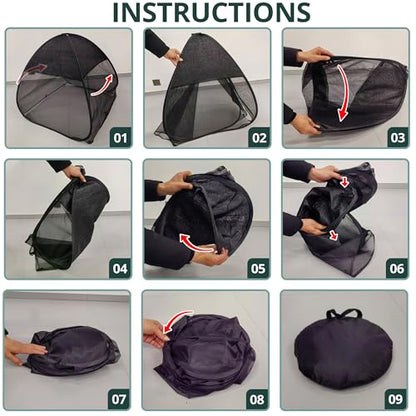 INSTRUCTIONS

01

02

03

04

05

06

07

08

09