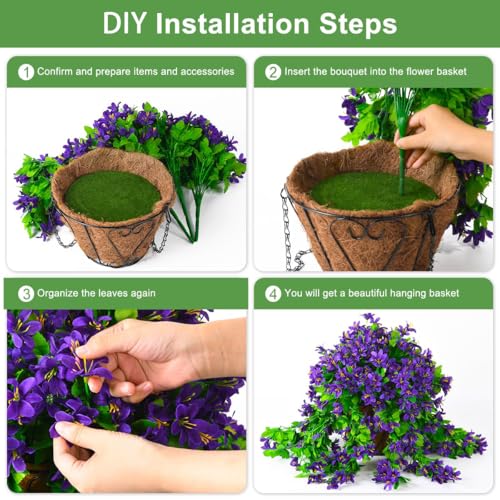 DIY Installation Steps

1 Confirm and prepare items and accessories

2 Insert the bouquet into the flower basket

3 Organize the leaves again

4 You will get a beautiful hanging basket