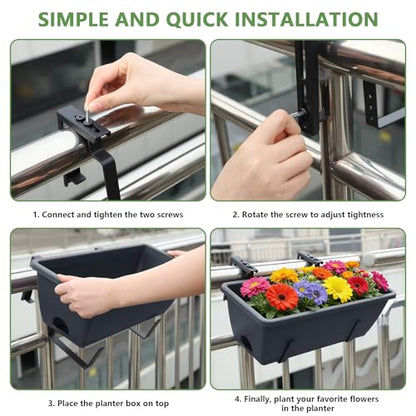 SIMPLE AND QUICK INSTALLATION

1. Connect and tighten the two screws

2. Rotate the screw to adjust tightness

3. Place the planter box on top

4. Finally, plant your favorite flowers in the planter