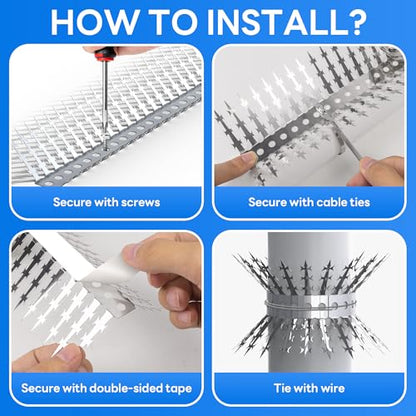 HOW TO INSTALL?

Secure with screws

Secure with cable ties

Secure with double-sided tape

Tie with wire