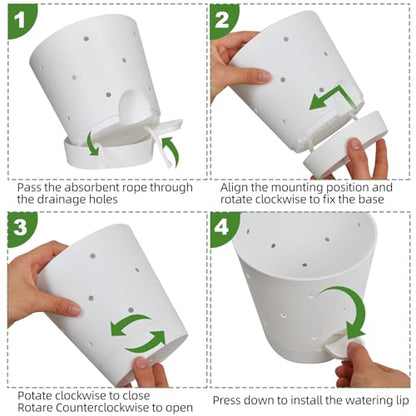 1

Pass the absorbent rope through the drainage holes

2

Align the mounting position and rotate clockwise to fix the base

3

Potate clockwise to close
Rotare Counterclockwise to open

4

Press down to install the watering lip