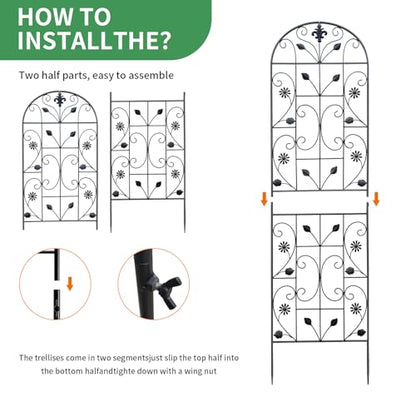 HOW TO INSTALLTHE?

Two half parts, easy to assemble

The trellises come in two segmentsjust slip the top half into the bottom halfandtighte down with a wing nut