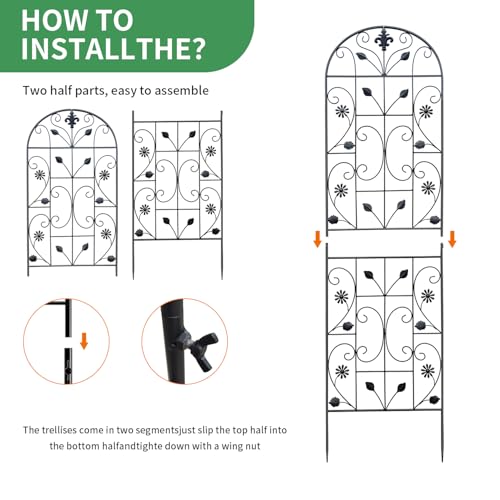 HOW TO INSTALLTHE?

Two half parts, easy to assemble

The trellises come in two segmentsjust slip the top half into the bottom halfandtighte down with a wing nut