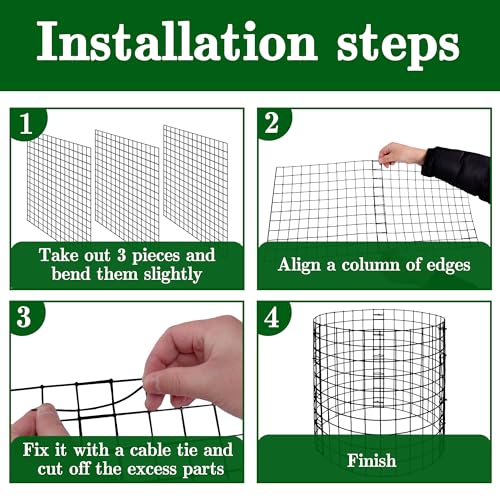 Installation steps

1
Take out 3 pieces and bend them slightly

2
Align a column of edges

3
Fix it with a cable tie and cut off the excess parts

4
Finish