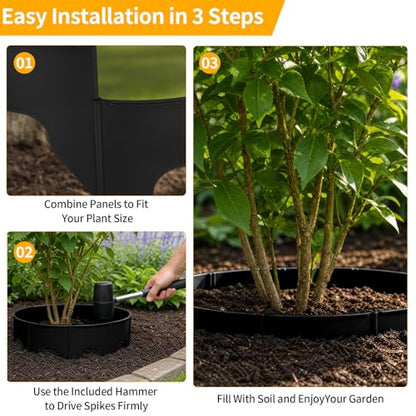 Easy Installation in 3 Steps

01

Combine Panels to Fit Your Plant Size

02

Use the Included Hammer to Drive Spikes Firmly

03

Fill With Soil and EnjoyYour Garden