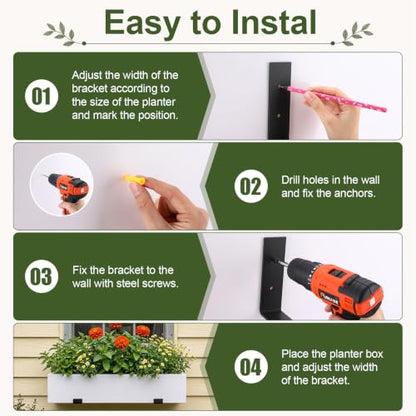 Easy to Instal

01
Adjust the width of the bracket according to the size of the planter and mark the position.

02
Drill holes in the wall and fix the anchors.

03
Fix the bracket to the wall with steel screws.

04
Place the planter box and adjust the width of the bracket.