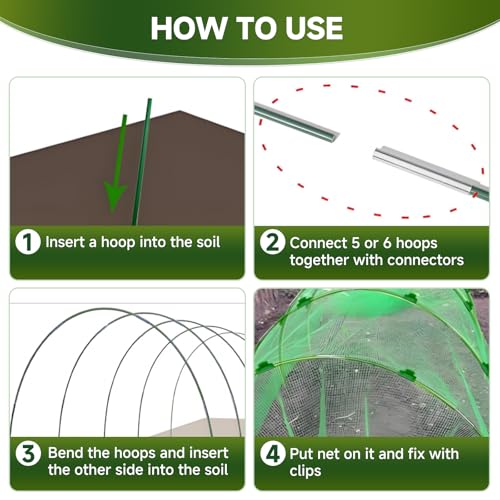 HOW TO USE

1 Insert a hoop into the soil

2 Connect 5 or 6 hoops together with connectors

3 Bend the hoops and insert the other side into the soil

4 Put net on it and fix with clips