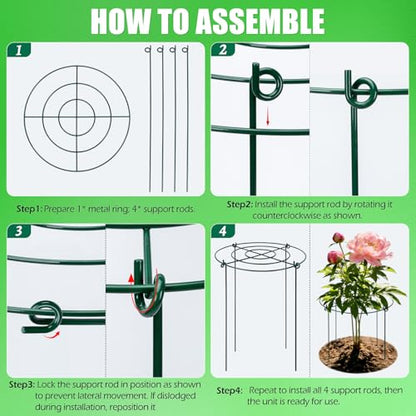 HOW TO ASSEMBLE

1

Step1: Prepare 1* metal ring; 4* support rods

2

Step2: Install the support rod by rotating it counterclockwise as shown.

3

Step3: Lock the support rod in position as shown to prevent lateral movement. If dislodged during installation, reposition it

4

Step4: Repeat to install all 4 support rods, then the unit is ready for use.