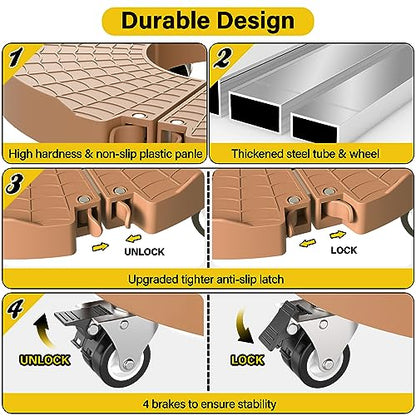 Durable Design

1

High hardness & non-slip plastic panle

2

Thickened steel tube & wheel

3

UNLOCK

LOCK

Upgraded tighter anti-slip latch

4

UNLOCK

LOCK

4 brakes to ensure stability