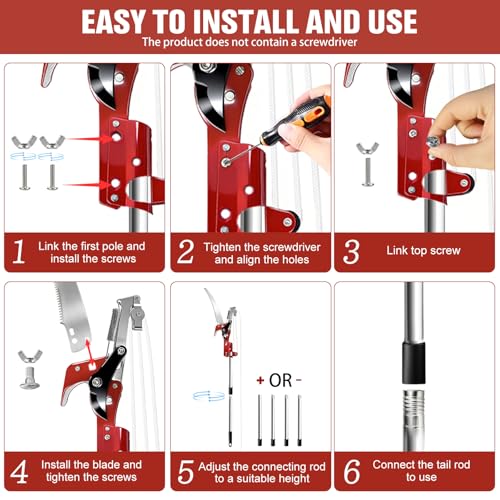 EASY TO INSTALL AND USE
The product does not contain a screwdriver

1 Link the first pole and install the screws

2 Tighten the screwdriver and align the holes

3 Link top screw

+ OR -

4 Install the blade and tighten the screws

5 Adjust the connecting rod to a suitable height

6 Connect the tail rod to use