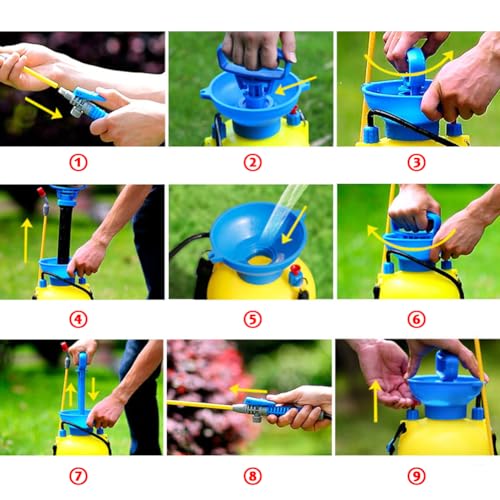 ①
②
③
④
⑤
⑥
⑦
⑧
⑨