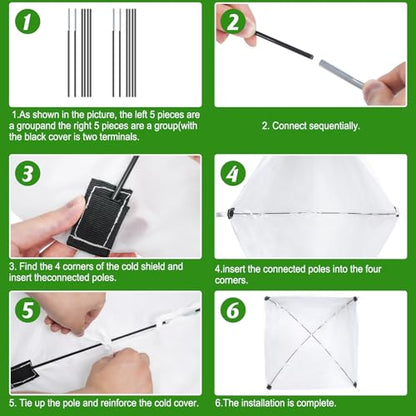 1

1.As shown in the picture, the left 5 pieces are a groupand the right 5 pieces are a group(with the black cover is two terminals.

2

2. Connect sequentially.

3

3. Find the 4 corners of the cold shield and insert theconnected poles.

4

4.insert the connected poles into the four corners.

5

5. Tie up the pole and reinforce the cold cover.

6

6.The installation is complete.