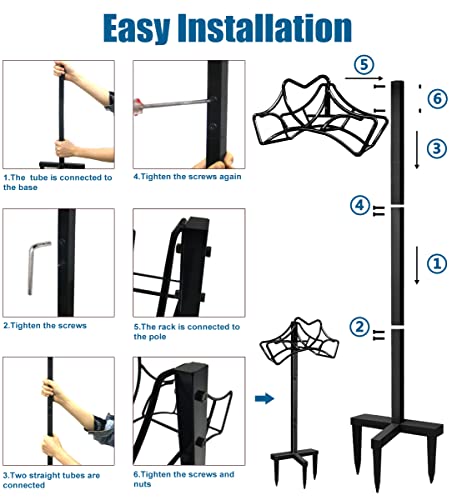 Easy Installation

1.The tube is connected to the base

4.Tighten the screws again

2.Tighten the screws

5.The rack is connected to the pole

3.Two straight tubes are connected

6.Tighten the screws and nuts

⑤

⑥

③

④

①

②