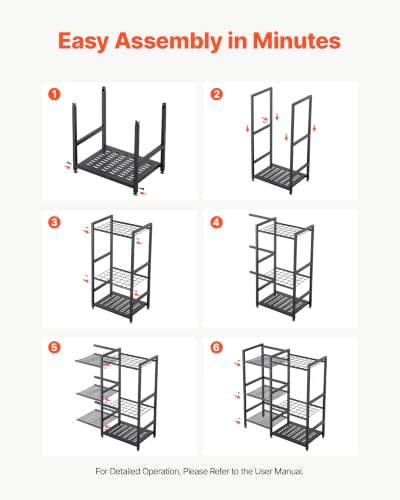 Easy Assembly in Minutes

1

2

3

4

5

6

For Detailed Operation, Please Refer to the User Manual.