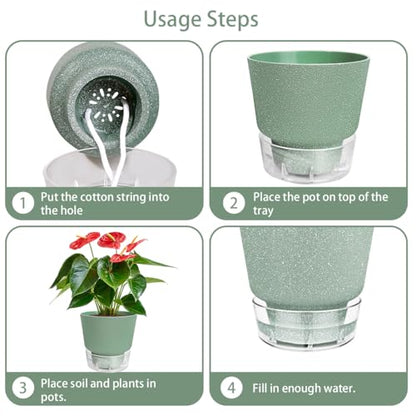 Usage Steps

1 Put the cotton string into the hole

2 Place the pot on top of the tray

3 Place soil and plants in pots.

4 Fill in enough water.