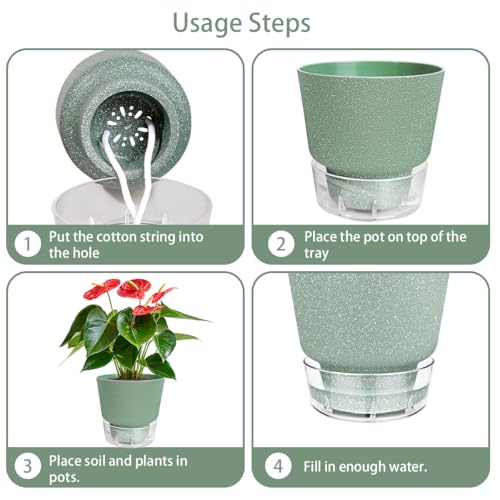 Usage Steps

1 Put the cotton string into the hole

2 Place the pot on top of the tray

3 Place soil and plants in pots.

4 Fill in enough water.