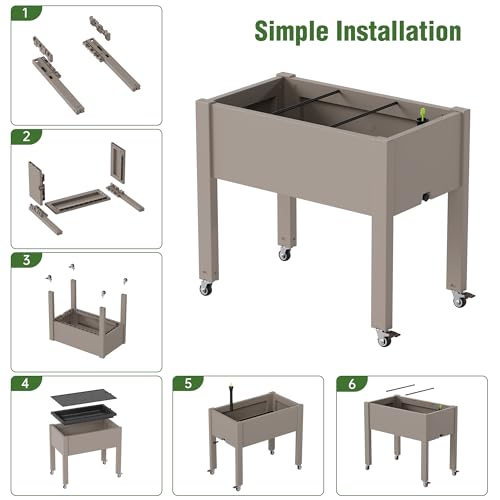 1

Simple Installation

2

3

4

5

6