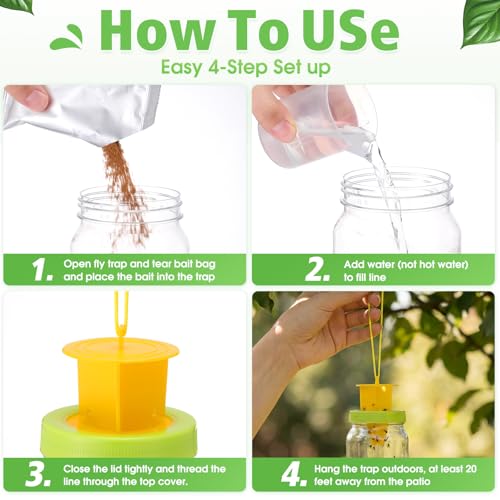 How To USe

Easy 4-Step Set up

1. Open fly trap and tear bait bag and place the bait into the trap

2. Add water (not hot water) to fill line

3. Close the lid tightly and thread the line through the top cover.

4. Hang the trap outdoors, at least 20 feet away from the patio