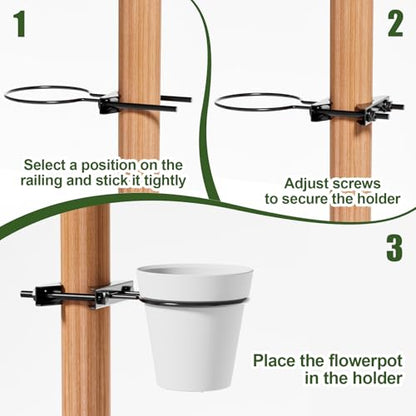 1

Select a position on the railing and stick it tightly

2

Adjust screws to secure the holder

3

Place the flowerpot in the holder