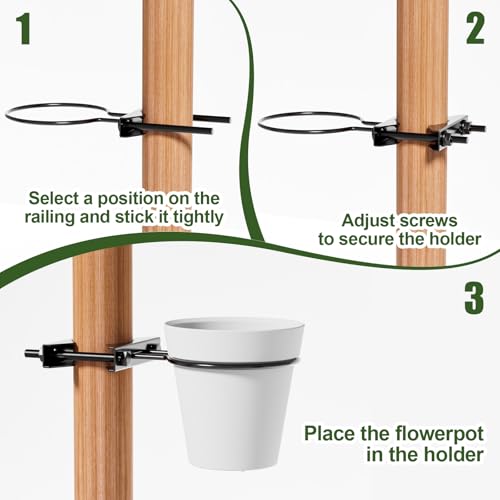 1

Select a position on the railing and stick it tightly

2

Adjust screws to secure the holder

3

Place the flowerpot in the holder