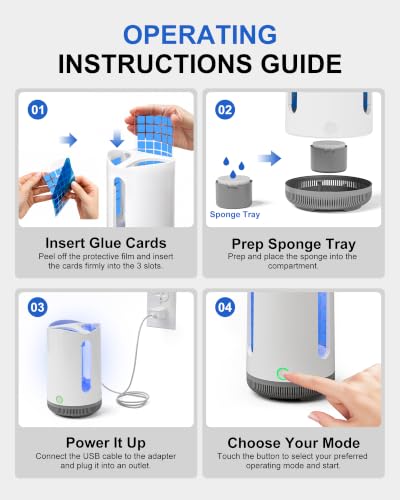 OPERATING
INSTRUCTIONS GUIDE

01

Insert Glue Cards
Peel off the protective film and insert the cards firmly into the 3 slots.

02

Sponge Tray

Prep Sponge Tray
Prep and place the sponge into the compartment.

03

Power It Up
Connect the USB cable to the adapter and plug it into an outlet.

04

Choose Your Mode
Touch the button to select your preferred operating mode and start.