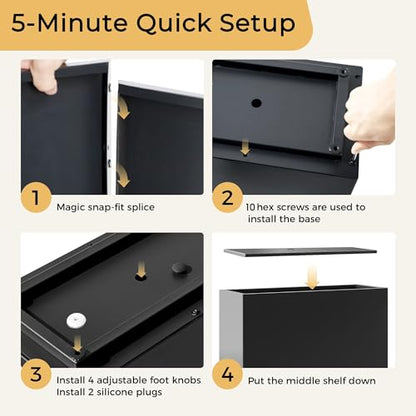 5-Minute Quick Setup

1
Magic snap-fit splice

2
10 hex screws are used to install the base

3
Install 4 adjustable foot knobs
Install 2 silicone plugs

4
Put the middle shelf down