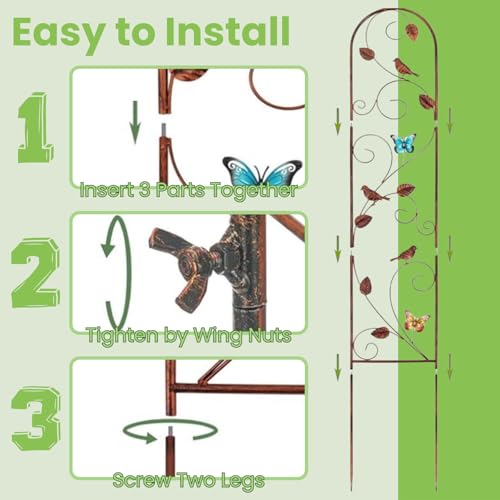 Easy to Install

1

Insert 3 Parts Together

2

Tighten by Wing Nuts

3

Screw Two Legs