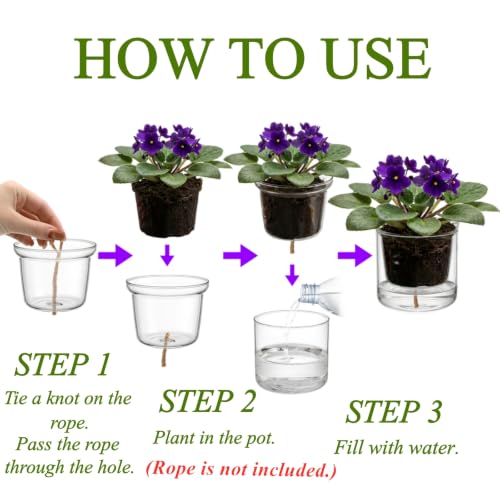 HOW TO USE

STEP 1
Tie a knot on the rope.
Pass the rope through the hole.

STEP 2
Plant in the pot.
(Rope is not included.)

STEP 3
Fill with water.