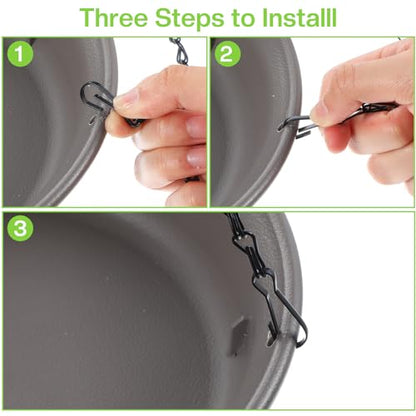 Three Steps to Installl

1

2

3