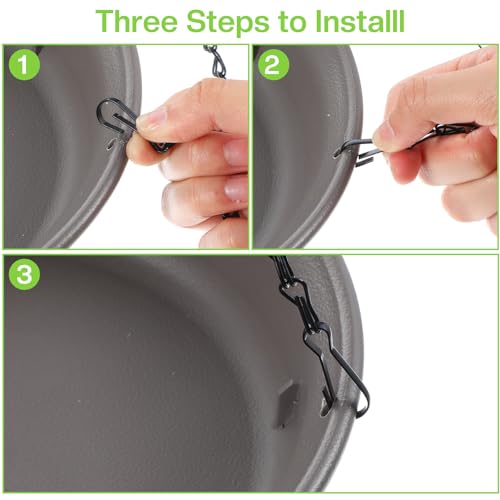 Three Steps to Installl

1

2

3