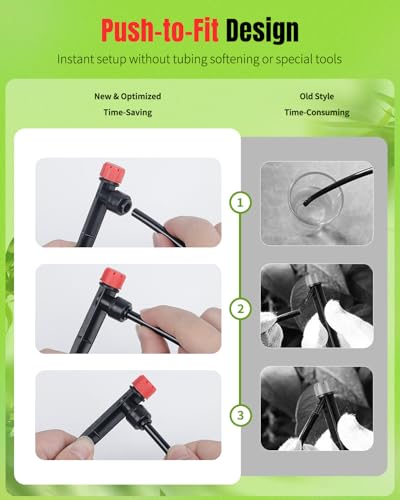 Push-to-Fit Design

Instant setup without tubing softening or special tools

New & Optimized
Time-Saving

Old Style
Time-Consuming

1

2

3