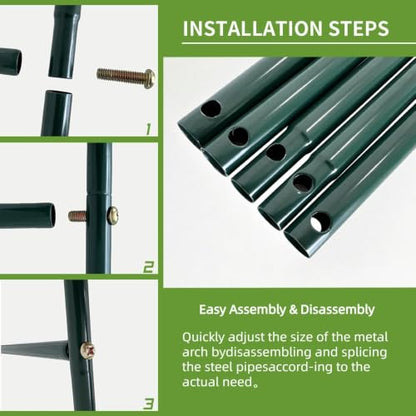 1

2

3

INSTALLATION STEPS

Easy Assembly & Disassembly

Quickly adjust the size of the metal arch bydisassembling and splicing the steel pipesaccord-ing to the actual need。