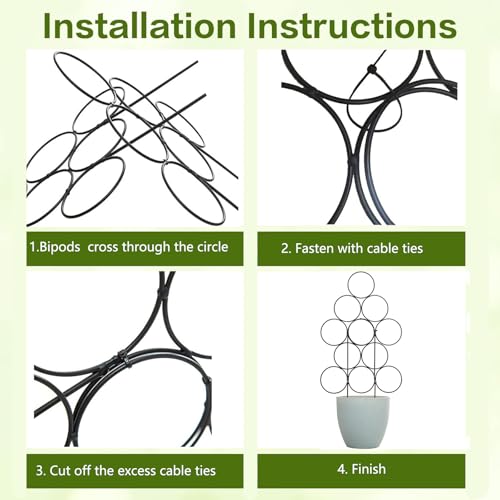 Installation Instructions

1.Bipods cross through the circle

2. Fasten with cable ties

3. Cut off the excess cable ties

4. Finish