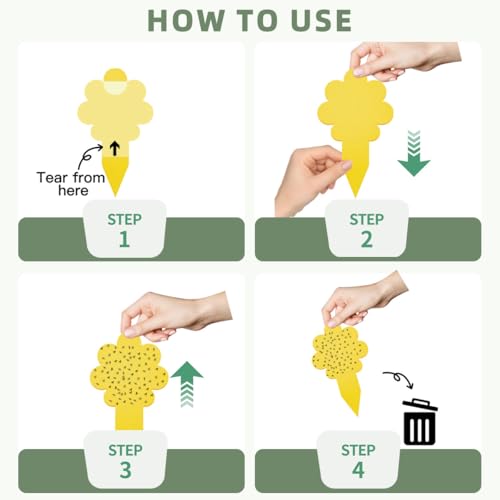 HOW TO USE

Tear from here

STEP 1

STEP 2

STEP 3

STEP 4