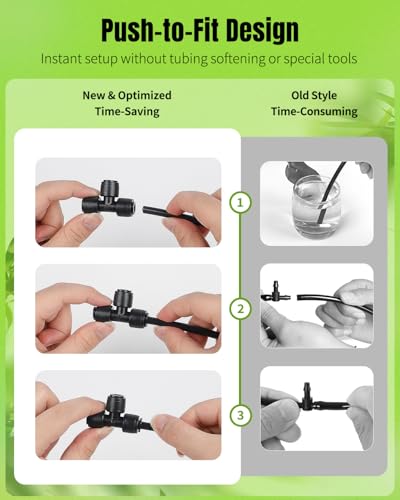 Push-to-Fit Design

Instant setup without tubing softening or special tools

New & Optimized
Time-Saving

Old Style
Time-Consuming

1

2

3