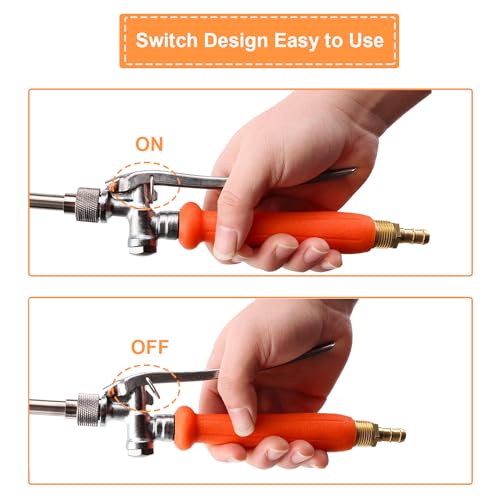 Switch Design Easy to Use

ON

OFF