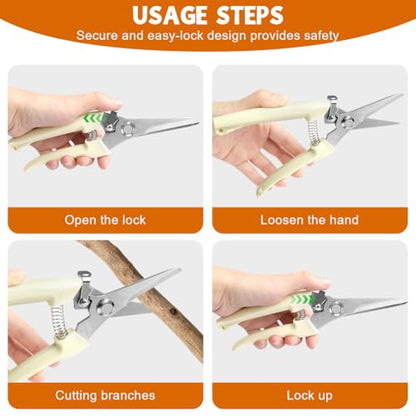 USAGE STEPS
Secure and easy-lock design provides safety

Open the lock

Loosen the hand

Cutting branches

Lock up