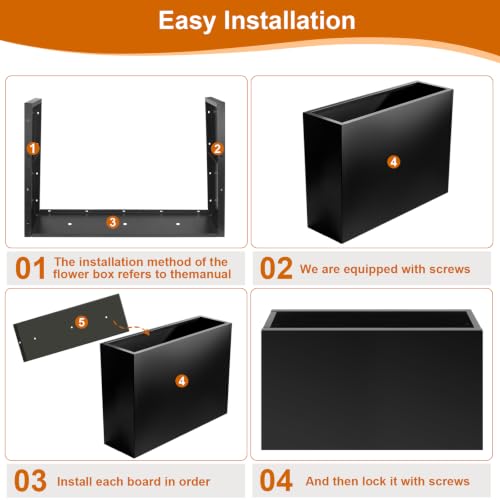 Easy Installation

1

2

3

4

01 The installation method of the flower box refers to themanual

02 We are equipped with screws

5

4

03 Install each board in order

04 And then lock it with screws