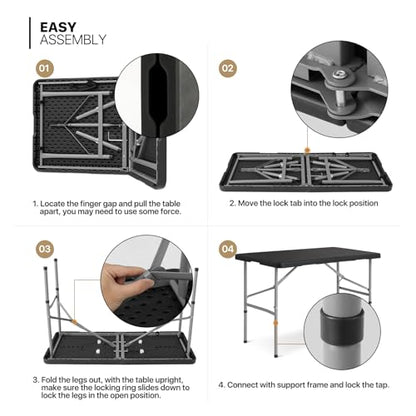 EASY
ASSEMBLY

01

1. Locate the finger gap and pull the table apart, you may need to use some force.

02

2. Move the lock tab into the lock position

03

3. Fold the legs out, with the table upright, make sure the locking ring slides down to lock the legs in the open position.

04

4. Connect with support frame and lock the tap.