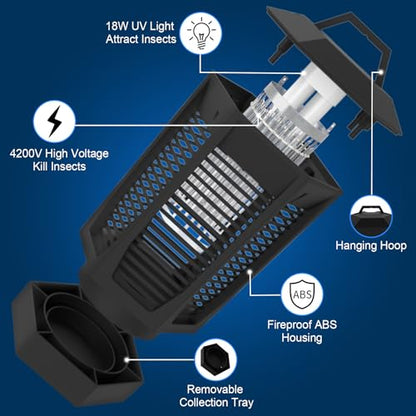 18W UV Light
Attract Insects

4200V High Voltage
Kill Insects

Hanging Hoop

ABS

Fireproof ABS
Housing

Removable
Collection Tray