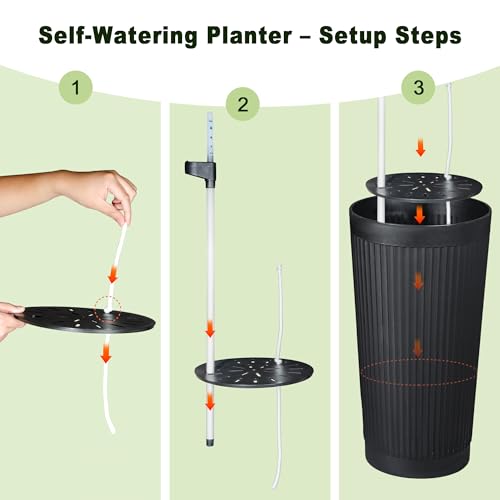 Self-Watering Planter – Setup Steps

1

2

3