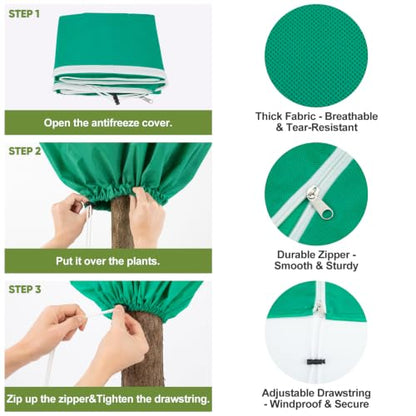 STEP 1

Open the antifreeze cover.

STEP 2

Put it over the plants.

STEP 3

Zip up the zipper&Tighten the drawstring.

Thick Fabric - Breathable & Tear-Resistant

Durable Zipper - Smooth & Sturdy

Adjustable Drawstring - Windproof & Secure