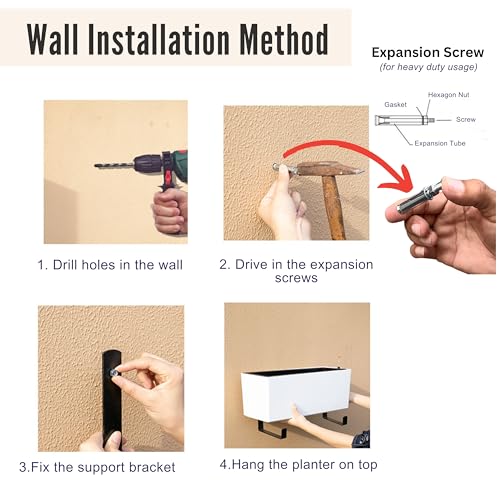 Wall Installation Method

Expansion Screw
(for heavy duty usage)

Gasket
Hexagon Nut
Screw
Expansion Tube

1. Drill holes in the wall

2. Drive in the expansion screws

3.Fix the support bracket

4.Hang the planter on top