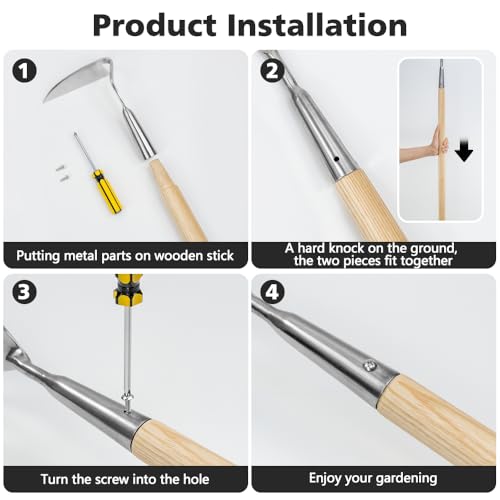 Product Installation

1

Putting metal parts on wooden stick

2

A hard knock on the ground, the two pieces fit together

3

Turn the screw into the hole

4

Enjoy your gardening