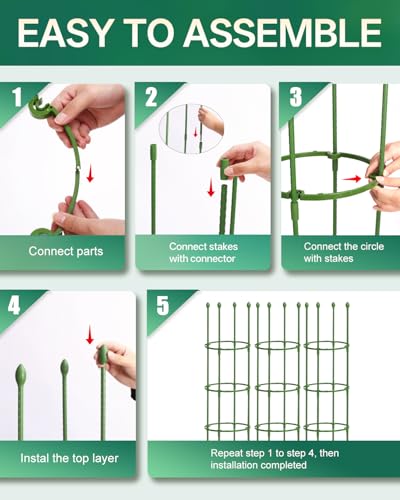 EASY TO ASSEMBLE

1
Connect parts

2
Connect stakes with connector

3
Connect the circle with stakes

4
Instal the top layer

5
Repeat step 1 to step 4, then installation completed