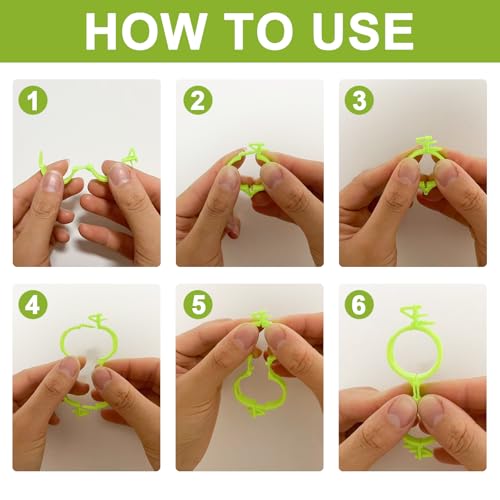 HOW TO USE

1

2

3

4

5

6