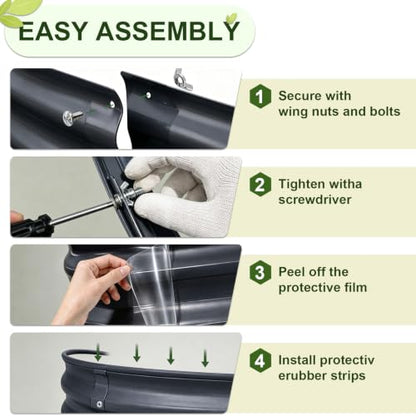 EASY ASSEMBLY

1 Secure with wing nuts and bolts

2 Tighten witha screwdriver

3 Peel off the protective film

4 Install protectiv erubber strips