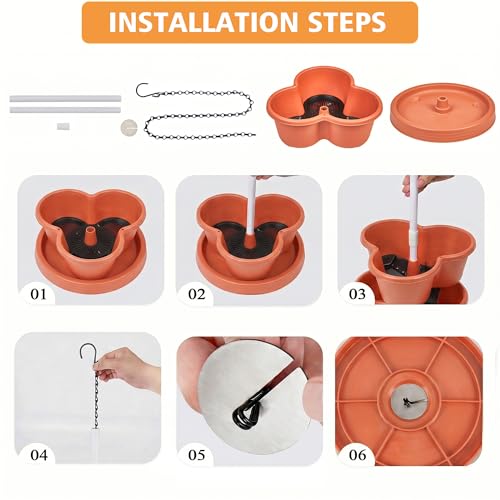 INSTALLATION STEPS

01

02

03

04

05

06